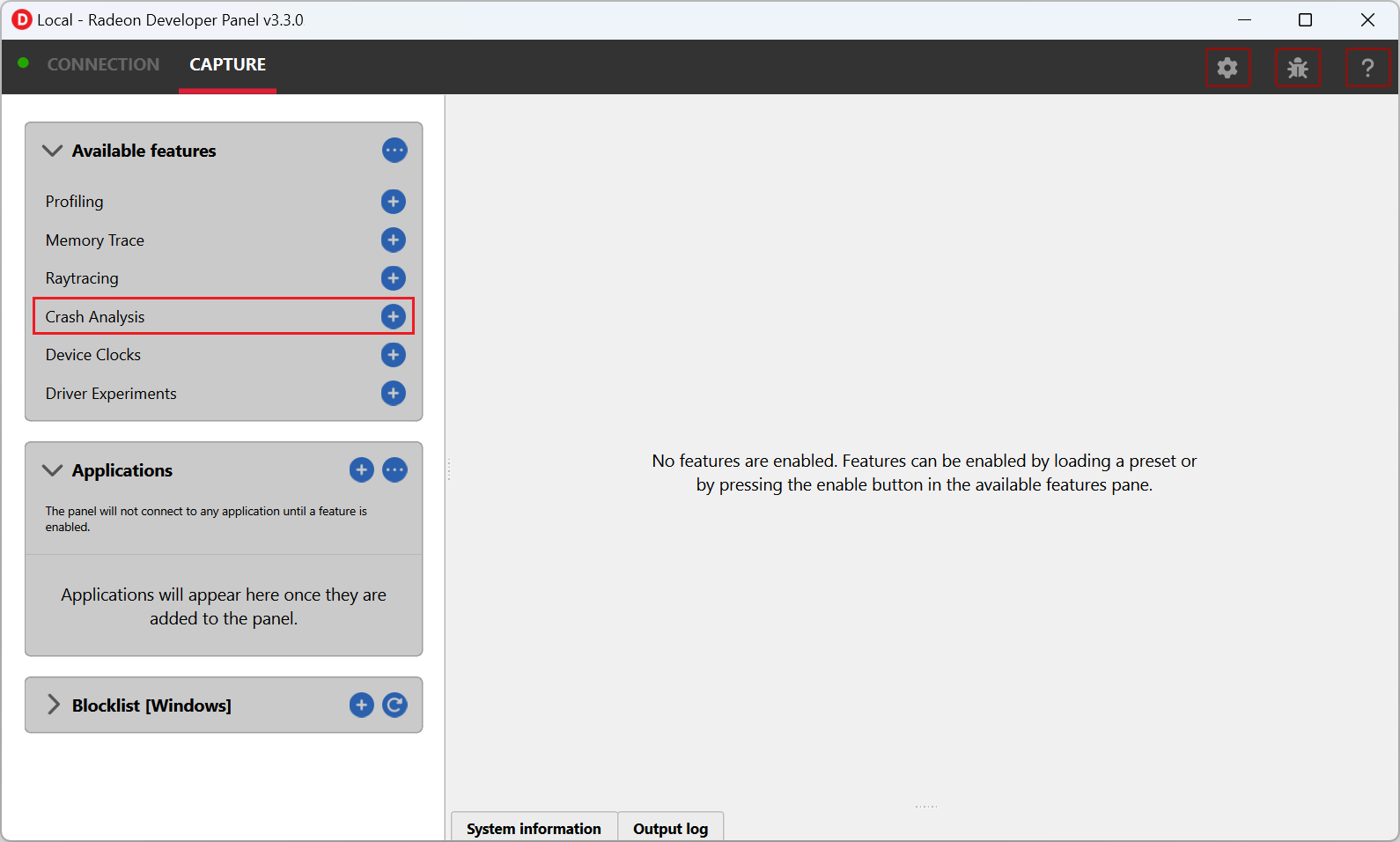 Local - Radeon Developer Panel v3.3.0

CONNECTION CAPTURE

?

Available features

Profiling

Memory Trace

Raytracing

Crash Analysis

Device Clocks

Driver Experiments

Applications

The panel will not connect to any application until a feature is enabled.

Applications will appear here once they are added to the panel.

Blocklist [Windows]

No features are enabled. Features can be enabled by loading a preset or by pressing the enable button in the available features pane.

System information Output log